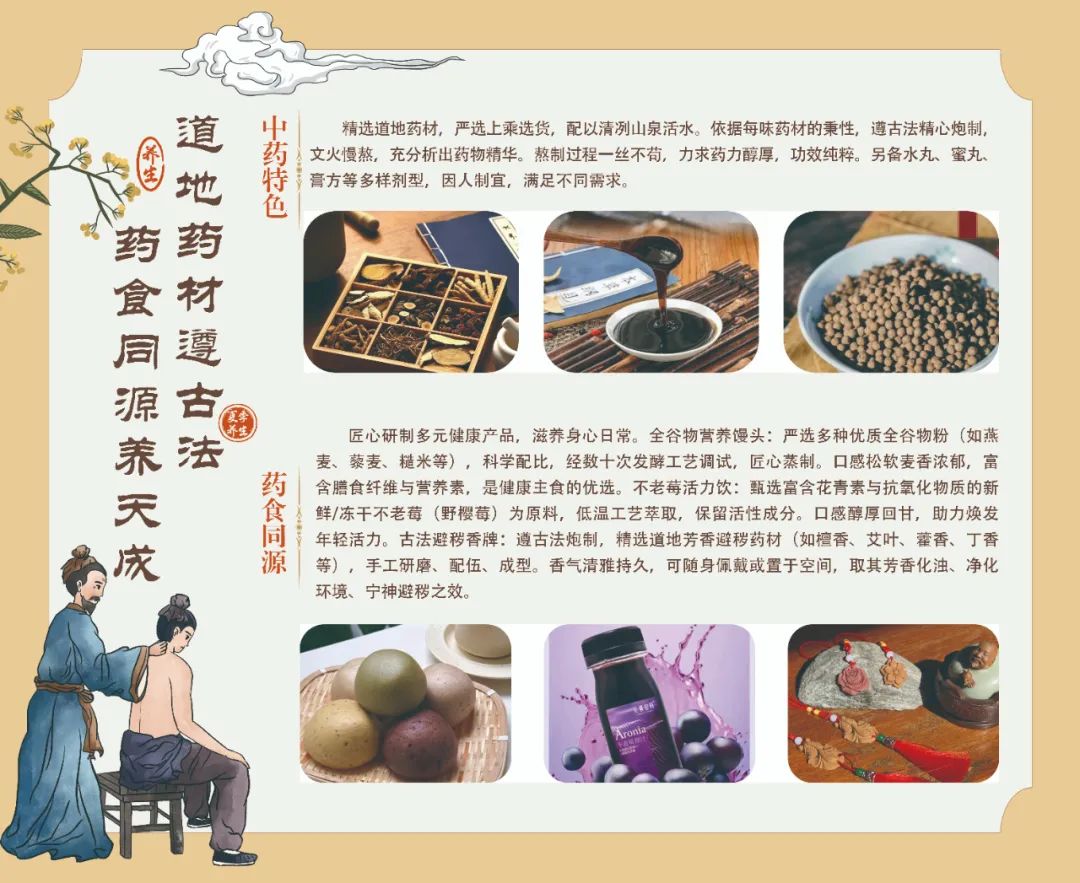 养生

道地药材遵古法

夏季养生

药食同源养天成

中药特色

精选道地药材，严选上乘选货，配以清冽山泉活水。依据每味药材的秉性，遵古法精心炮制，文火慢熬，充分析出药物精华。熬制过程一丝不苟，力求药力醇厚，功效纯粹。另备水丸、蜜丸、膏方等多样剂型，因人制宜，满足不同需求。

药食同源

匠心研制多元健康产品，滋养身心日常。全谷物营养馒头：严选多种优质全谷物粉（如燕麦、藜麦、糙米等），科学配比，经数十次发酵工艺调试，匠心蒸制。口感松软麦香浓郁，富含膳食纤维与营养素，是健康主食的优选。不老莓活力饮：甄选富含花青素与抗氧化物质的新鲜/冻干不老莓（野樱莓）为原料，低温工艺萃取，保留活性成分。口感醇厚回甘，助力焕发年轻活力。古法避秽香牌：遵古法炮制，精选道地芳香避秽药材（如檀香、艾叶、藿香、丁香等），手工研磨、配伍、成型。香气清雅持久，可随身佩戴或置于空间，取其芳香化浊、净化环境、宁神避秽之效。

Aronia