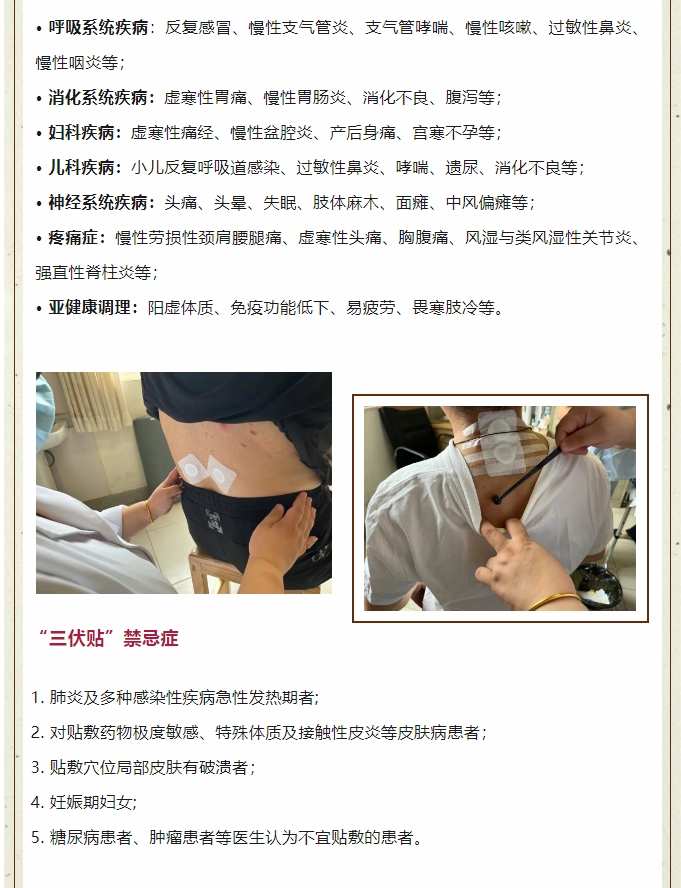 • 呼吸系统疾病：反复感冒、慢性支气管炎、支气管哮喘、慢性咳嗽、过敏性鼻炎、慢性咽炎等；

• 消化系统疾病：虚寒性胃痛、慢性胃肠炎、消化不良、腹泻等；

• 妇科疾病：虚寒性痛经、慢性盆腔炎、产后身痛、宫寒不孕等；

• 儿科疾病：小儿反复呼吸道感染、过敏性鼻炎、哮喘、遗尿、消化不良等；

• 神经系统疾病：头痛、头晕、失眠、肢体麻木、面瘫、中风偏瘫等；

• 疼痛症：慢性劳损性颈肩腰腿痛、虚寒性头痛、胸腹痛、风湿与类风湿性关节炎、强直性脊柱炎等；

• 亚健康调理：阳虚体质、免疫功能低下、易疲劳、畏寒肢冷等。

“三伏贴”禁忌症

1. 肺炎及多种感染性疾病急性发热期者;

2. 对贴敷药物极度敏感、特殊体质及接触性皮炎等皮肤病患者；

3. 贴敷穴位局部皮肤有破溃者；

4. 妊娠期妇女;

5. 糖尿病患者、肿瘤患者等医生认为不宜贴敷的患者。